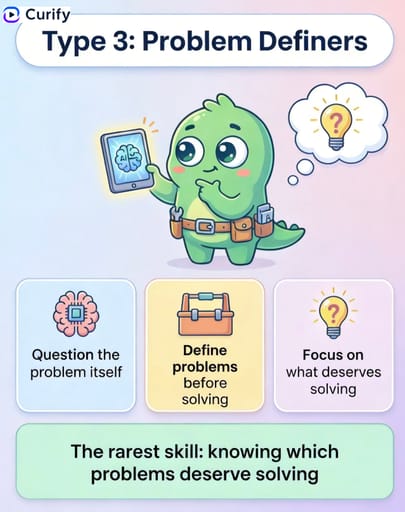 Curify

Type 3: Problem Definers

AI

?

Question the problem itself

Define problems before solving

?

Focus on what deserves solving

The rarest skill: knowing which problems deserve solving