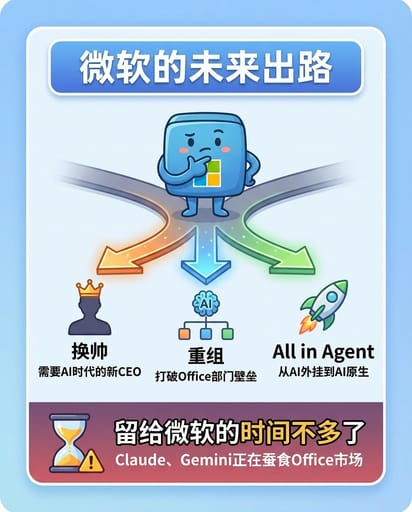 微软的未来出路

AI

换帅
需要AI时代的新CEO

重组
打破Office部门壁垒

All in Agent
从AI外挂到AI原生

留给微软的时间不多了
Claude、Gemini正在蚕食Office市场