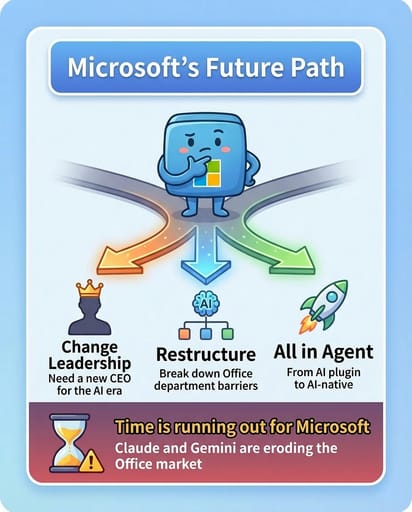 Microsoft's Future Path

AI

Change Leadership
Need a new CEO for the AI era

Restructure
Break down Office department barriers

All in Agent
From AI plugin to AI-native

Time is running out for Microsoft
Claude and Gemini are eroding the Office market