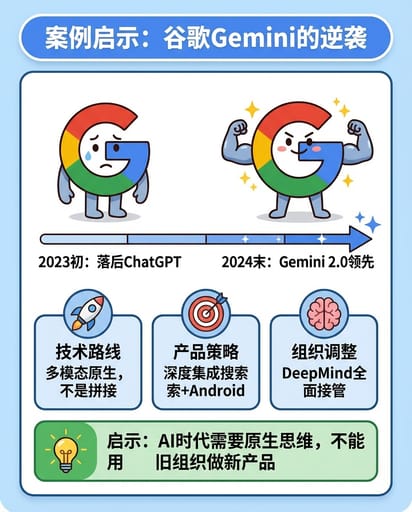 案例启示：谷歌Gemini的逆袭

2023初：落后ChatGPT

2024末：Gemini 2.0领先

技术路线
多模态原生，不是拼接

产品策略
深度集成搜索索+Android

组织调整
DeepMind全面接管

启示：AI时代需要原生思维，不能用 旧组织做新产品