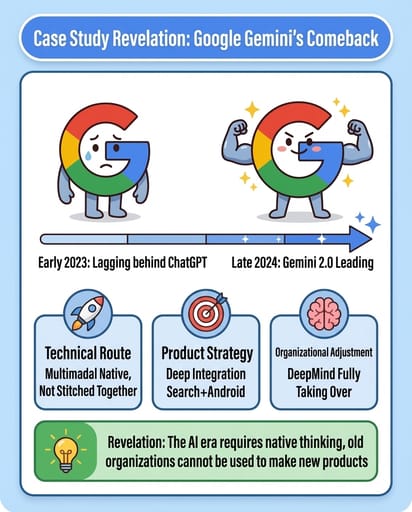 Case Study Revelation: Google Gemini's Comeback

Early 2023: Lagging behind ChatGPT

Late 2024: Gemini 2.0 Leading

Technical Route
Multimadal Native, Not Stitched Together

Product Strategy
Deep Integration Search+Android

Organizational Adjustment
DeepMind Fully Taking Over

Revelation: The AI era requires native thinking, old organizations cannot be used to make new products