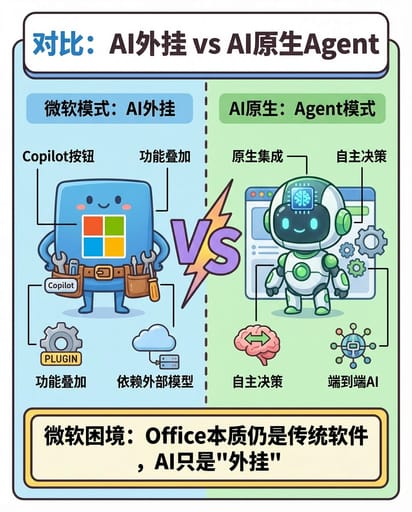 对比：AI外挂 vs AI原生Agent

微软模式：AI外挂

Copilot按钮

功能叠加

Copilot

PLUGIN

功能叠加

依赖外部模型

VS

AI原生：Agent模式

原生集成

自主决策

自主决策

端到端AI

微软困境：Office本质仍是传统软件，AI只是"外挂"