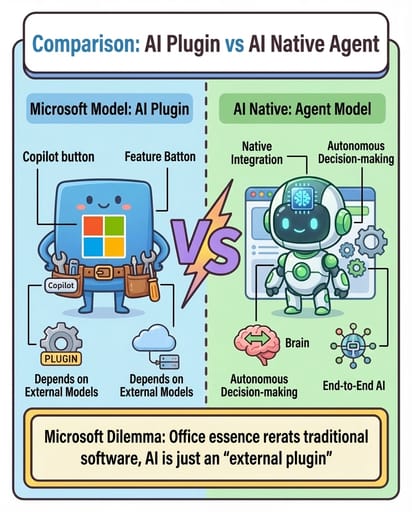 Comparison: AI Plugin vs AI Native Agent

Microsoft Model: AI Plugin

Copilot button

Feature Batton

Copilot

PLUGIN

Depends on External Models

Depends on External Models

VS

AI Native: Agent Model

Native Integration

Autonomous Decision-making

Brain

Autonomous Decision-making

End-to-End AI

Microsoft Dilemma: Office essence rerats traditional software, AI is just an "external plugin"