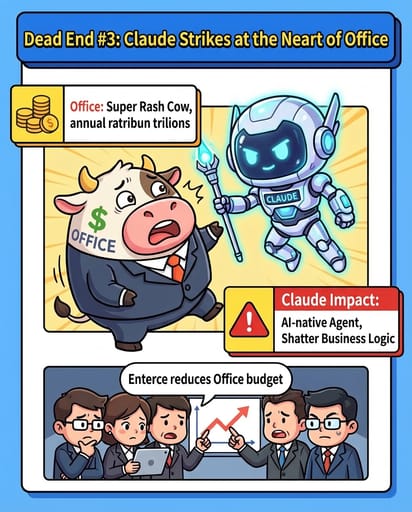 Dead End #3: Claude Strikes at the Neart of Office

Office: Super Rash Cow, annual ratribun trilions

$

OFFICE

CLAUDE

Claude Impact:

AI-native Agent, Shatter Business Logic

Enterce reduces Office budget