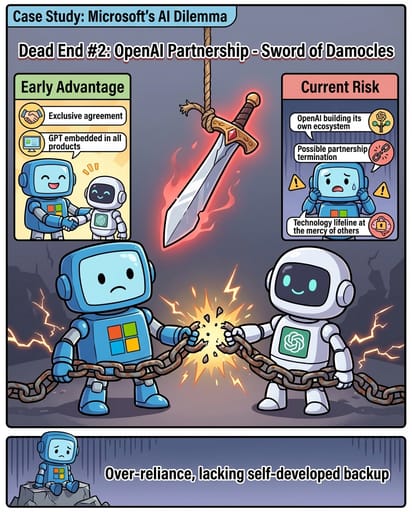 Case Study: Microsoft's AI Dilemma

Dead End #2: OpenAI Partnership - Sword of Damocles

Early Advantage

Exclusive agreement

GPT embedded in all products

Current Risk

OpenAI building its own ecosystem

Possible partnership termination

Technology lifeline at the mercy of others

Over-reliance, lacking self-developed backup