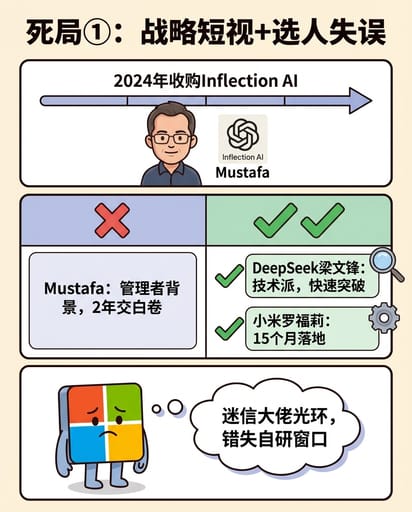 死局①：战略短视+选人失误

2024年收购Inflection AI

Inflection AI

Mustafa

Mustafa：管理者背景，2年交白卷

DeepSeek梁文锋：技术派，快速突破

小米罗福莉：15个月落地

迷信大佬光环，错失自研窗口