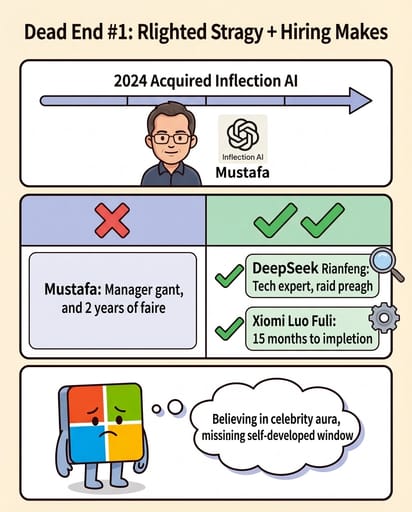 Dead End #1: Rlighted Stragy + Hiring Makes

2024 Acquired Inflection AI

Inflection AI

Mustafa

Mustafa: Manager gant, and 2 years of faire

DeepSeek Rianfeng: Tech expert, raid preagh

Xiomi Luo Fuli: 15 months to impletion

Believing in celebrity aura, missining self-developed window