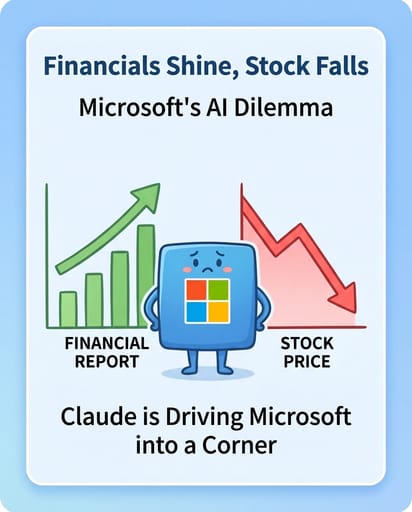 Financials Shine, Stock Falls

Microsoft's AI Dilemma

FINANCIAL REPORT

STOCK PRICE

Claude is Driving Microsoft into a Corner