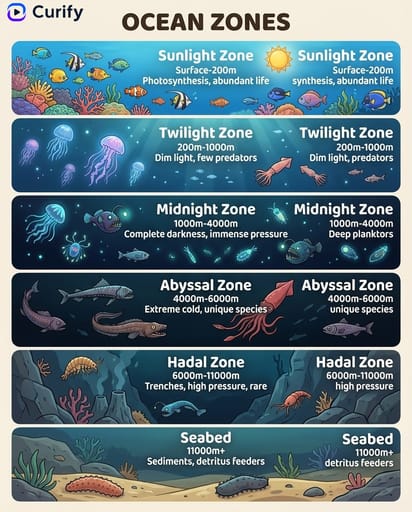 Curify

OCEAN ZONES

Sunlight Zone
Surface-200m
Photosynthesis, abundant life

Sunlight Zone
Surface-200m
synthesis, abundant life

Twilight Zone
200m-1000m
Dim light, few predators

Twilight Zone
200m-1000m
Dim light, predators

Midnight Zone
1000m-4000m
Complete darkness, immense pressure

Midnight Zone
1000m-4000m
Deep planktors

Abyssal Zone
4000m-6000m
Extreme cold, unique species

Abyssal Zone
4000m-6000m
unique species

Hadal Zone
6000m-11000m
Trenches, high pressure, rare

Hadal Zone
6000m-11000m
high pressure

Seabed
11000m+
Sediments, detritus feeders

Seabed
11000m+
detritus feeders