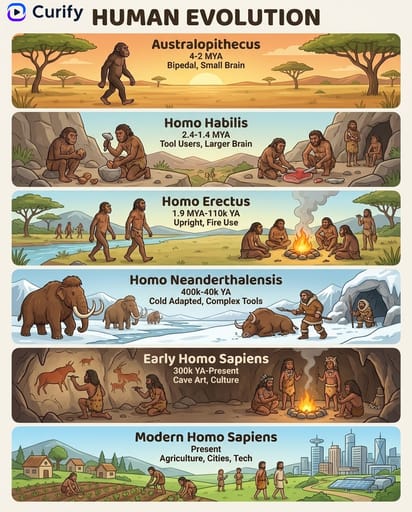 Curify

HUMAN EVOLUTION

Australopithecus
4-2 MYA
Bipedal, Small Brain

Homo Habilis
2.4-1.4 MYA
Tool Users, Larger Brain

Homo Erectus
1.9 MYA-110k YA
Upright, Fire Use

Homo Neanderthalensis
400k-40k YA
Cold Adapted, Complex Tools

Early Homo Sapiens
300k YA-Present
Cave Art, Culture

Modern Homo Sapiens
Present
Agriculture, Cities, Tech