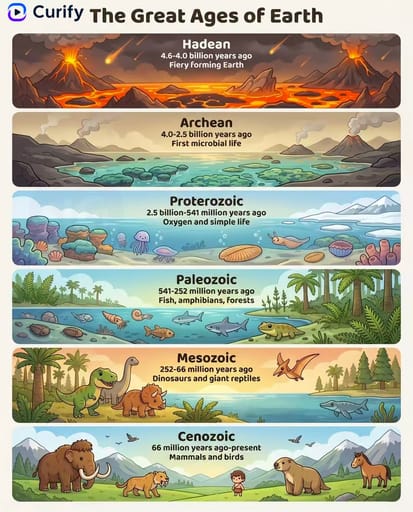 Curify The Great Ages of Earth

Hadean
4.6-4.0 billion years ago
Fiery forming Earth

Archean
4.0-2.5 billion years ago
First microbial life

Proterozoic
2.5 billion-541 million years ago
Oxygen and simple life

Paleozoic
541-252 million years ago
Fish, amphibians, forests

Mesozoic
252-66 million years ago
Dinosaurs and giant reptiles

Cenozoic
66 million years ago-present
Mammals and birds