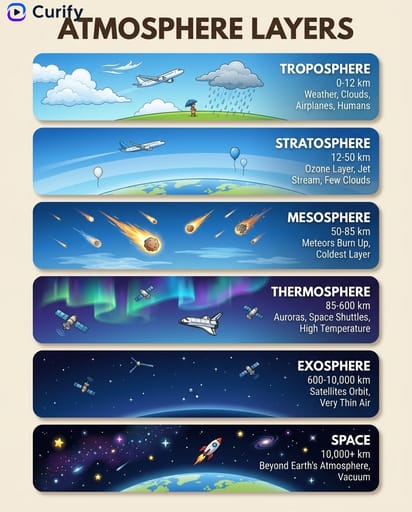 Curify

ATMOSPHERE LAYERS

TROPOSPHERE
0-12 km
Weather, Clouds, Airplanes, Humans

STRATOSPHERE
12-50 km
Ozone Layer, Jet Stream, Few Clouds

MESOSPHERE
50-85 km
Meteors Burn Up, Coldest Layer

THERMOSPHERE
85-600 km
Auroras, Space Shuttles, High Temperature

EXOSPHERE
600-10,000 km
Satellites Orbit, Very Thin Air

SPACE
10,000+ km
Beyond Earth's Atmosphere, Vacuum