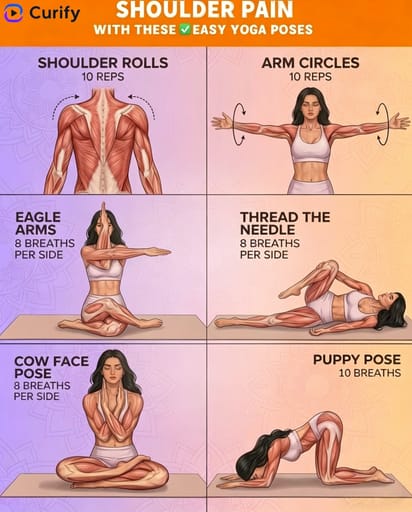 Curify

SHOULDER PAIN
WITH THESE ✅ EASY YOGA POSES

SHOULDER ROLLS
10 REPS

ARM CIRCLES
10 REPS

EAGLE ARMS
8 BREATHS PER SIDE

THREAD THE NEEDLE
8 BREATHS PER SIDE

COW FACE POSE
8 BREATHS PER SIDE

PUPPY POSE
10 BREATHS