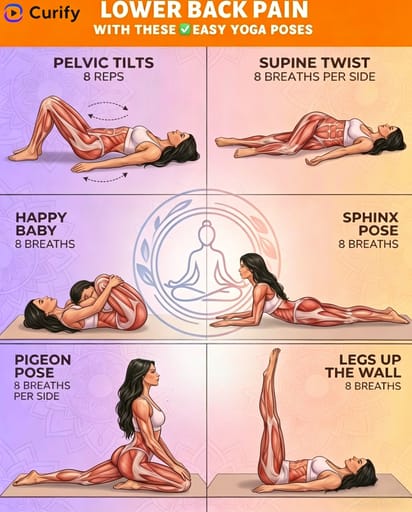 Curify

LOWER BACK PAIN
WITH THESE ✅ EASY YOGA POSES

PELVIC TILTS
8 REPS

SUPINE TWIST
8 BREATHS PER SIDE

HAPPY BABY
8 BREATHS

SPHINX POSE
8 BREATHS

PIGEON POSE
8 BREATHS PER SIDE

LEGS UP THE WALL
8 BREATHS