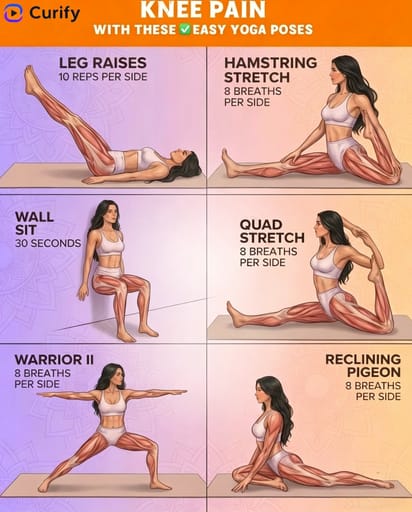 Curify

KNEE PAIN
WITH THESE ✅ EASY YOGA POSES

LEG RAISES
10 REPS PER SIDE

HAMSTRING STRETCH
8 BREATHS PER SIDE

WALL SIT
30 SECONDS

QUAD STRETCH
8 BREATHS PER SIDE

WARRIOR II
8 BREATHS PER SIDE

RECLINING PIGEON
8 BREATHS PER SIDE