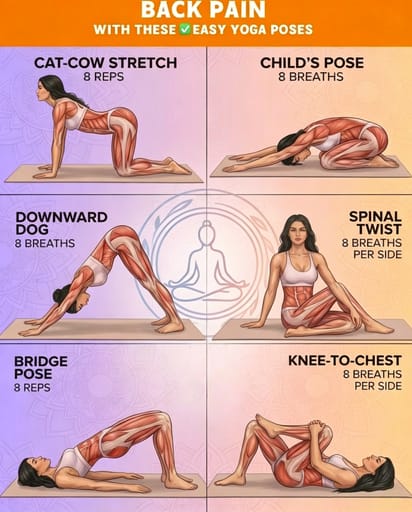 BACK PAIN
WITH THESE ✅ EASY YOGA POSES

CAT-COW STRETCH
8 REPS

CHILD'S POSE
8 BREATHS

DOWNWARD DOG
8 BREATHS

SPINAL TWIST
8 BREATHS PER SIDE

BRIDGE POSE
8 REPS

KNEE-TO-CHEST
8 BREATHS PER SIDE