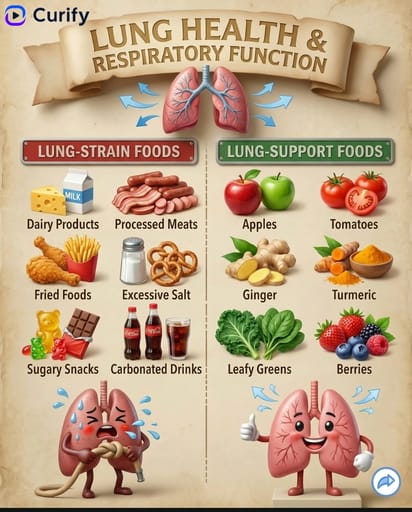 Curify

LUNG HEALTH & RESPIRATORY FUNCTION

LUNG-STRAIN FOODS

MILK

Dairy Products

Processed Meats

Fried Foods

Excessive Salt

Sugary Snacks

Carbonated Drinks

LUNG-SUPPORT FOODS

Apples

Tomatoes

Ginger

Turmeric

Leafy Greens

Berries