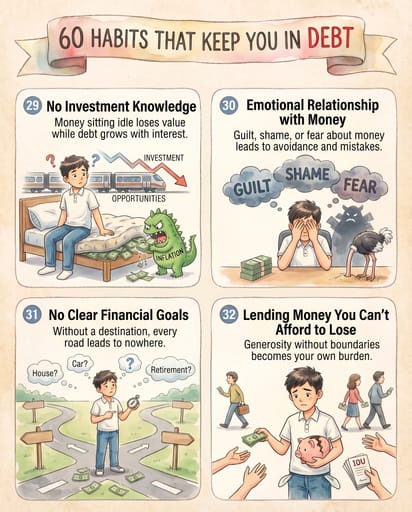 60 HABITS THAT KEEP YOU IN DEBT

29 No Investment Knowledge
Money sitting idle loses value while debt grows with interest.

? ? INVESTMENT

OPPORTUNITIES

INFLATION

30 Emotional Relationship with Money
Guilt, shame, or fear about money leads to avoidance and mistakes.

GUILT SHAME FEAR

31 No Clear Financial Goals
Without a destination, every road leads to nowhere.

House? Car? ? Retirement?

32 Lending Money You Can't Afford to Lose
Generosity without boundaries becomes your own burden.

IOU