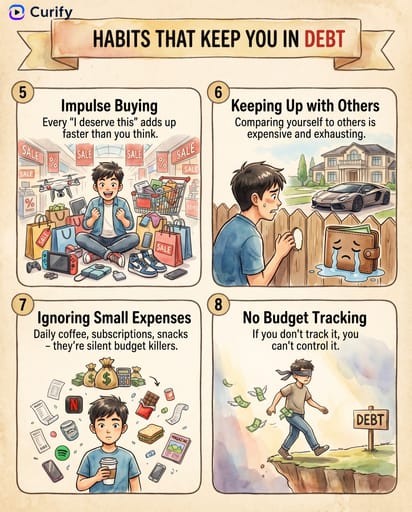 Curify

HABITS THAT KEEP YOU IN DEBT

5
Impulse Buying
Every "I deserve this" adds up faster than you think.

SALE
%
SALE
SALE
%
SALE
SALE
SALE
%
SALE
SALE

6
Keeping Up with Others
Comparing yourself to others is expensive and exhausting.

7
Ignoring Small Expenses
Daily coffee, subscriptions, snacks – they're silent budget killers.

$

8
No Budget Tracking
If you don't track it, you can't control it.

DEBT