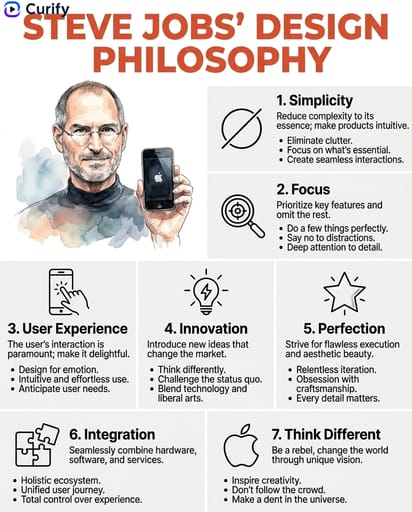 Curify

STEVE JOBS' DESIGN PHILOSOPHY

1. Simplicity
Reduce complexity to its essence; make products intuitive.
• Eliminate clutter.
• Focus on what's essential.
• Create seamless interactions.

2. Focus
Prioritize key features and omit the rest.
• Do a few things perfectly.
• Say no to distractions.
• Deep attention to detail.

3. User Experience
The user's interaction is paramount; make it delightful.
• Design for emotion.
• Intuitive and effortless use.
• Anticipate user needs.

4. Innovation
Introduce new ideas that change the market.
• Think differently.
• Challenge the status quo.
• Blend technology and liberal arts.

5. Perfection
Strive for flawless execution and aesthetic beauty.
• Relentless iteration.
• Obsession with craftsmanship.
• Every detail matters.

6. Integration
Seamlessly combine hardware, software, and services.
• Holistic ecosystem.
• Unified user journey.
• Total control over experience.

7. Think Different
Be a rebel, change the world through unique vision.
• Inspire creativity.
• Don't follow the crowd.
• Make a dent in the universe.