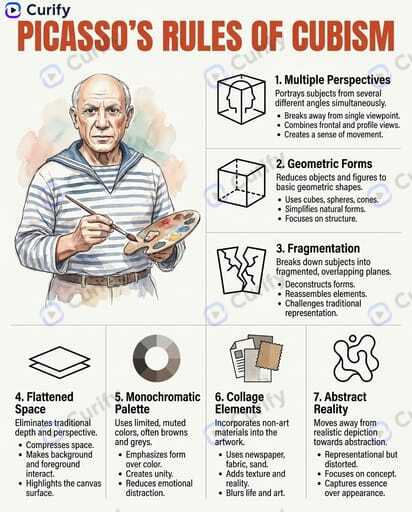 Curify

PICASSO'S RULES OF CUBISM

1. Multiple Perspectives
Portrays subjects from several different angles simultaneously.
• Breaks away from single viewpoint.
• Combines frontal and profile views.
• Creates a sense of movement.

2. Geometric Forms
Reduces objects and figures to basic geometric shapes.
• Uses cubes, spheres, cones.
• Simplifies natural forms.
• Focuses on structure.

3. Fragmentation
Breaks down subjects into fragmented, overlapping planes.
• Deconstructs forms.
• Reassembles elements.
• Challenges traditional representation.

4. Flattened Space
Eliminates traditional depth and perspective.
• Compresses space.
• Makes background and foreground interact.
• Highlights the canvas surface.

5. Monochromatic Palette
Uses limited, muted colors, often browns and greys.
• Emphasizes form over color.
• Creates unity.
• Reduces emotional distraction.

6. Collage Elements
Incorporates non-art materials into the artwork.
• Uses newspaper, fabric, sand.
• Adds texture and reality.
• Blurs life and art.

7. Abstract Reality
Moves away from realistic depiction towards abstraction.
• Representational but distorted.
• Focuses on concept.
• Captures essence over appearance.