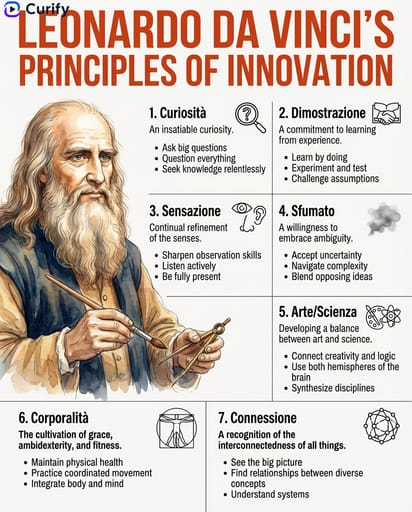 Curify

LEONARDO DA VINCI'S PRINCIPLES OF INNOVATION

1. Curiosità
An insatiable curiosity.
• Ask big questions
• Question everything
• Seek knowledge relentlessly

2. Dimostrazione
A commitment to learning from experience.
• Learn by doing
• Experiment and test
• Challenge assumptions

3. Sensazione
Continual refinement of the senses.
• Sharpen observation skills
• Listen actively
• Be fully present

4. Sfumato
A willingness to embrace ambiguity.
• Accept uncertainty
• Navigate complexity
• Blend opposing ideas

5. Arte/Scienza
Developing a balance between art and science.
• Connect creativity and logic
• Use both hemispheres of the brain
• Synthesize disciplines

6. Corporalità
The cultivation of grace, ambidexterity, and fitness.
• Maintain physical health
• Practice coordinated movement
• Integrate body and mind

7. Connessione
A recognition of the interconnectedness of all things.
• See the big picture
• Find relationships between diverse concepts
• Understand systems