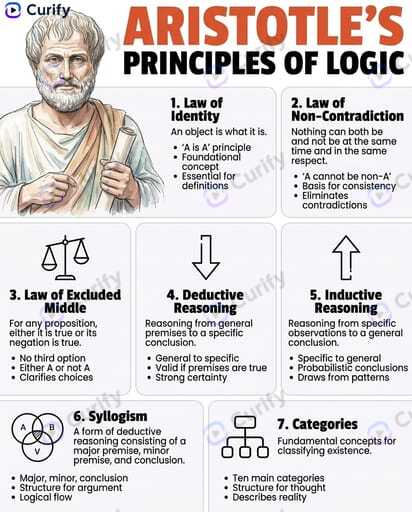 Curify

ARISTOTLE'S
PRINCIPLES OF LOGIC

1. Law of Identity
An object is what it is.
• 'A is A' principle
• Foundational concept
• Essential for definitions

2. Law of Non-Contradiction
Nothing can both be and not be at the same time and in the same respect.
• 'A cannot be non-A'
• Basis for consistency
• Eliminates contradictions

3. Law of Excluded Middle
For any proposition, either it is true or its negation is true.
• No third option
• Either A or not A
• Clarifies choices

4. Deductive Reasoning
Reasoning from general premises to a specific conclusion.
• General to specific
• Valid if premises are true
• Strong certainty

5. Inductive Reasoning
Reasoning from specific observations to a general conclusion.
• Specific to general
• Probabilistic conclusions
• Draws from patterns

A B V

6. Syllogism
A form of deductive reasoning consisting of a major premise, minor premise, and conclusion.
• Major, minor, conclusion
• Structure for argument
• Logical flow

7. Categories
Fundamental concepts for classifying existence.
• Ten main categories
• Structure for thought
• Describes reality