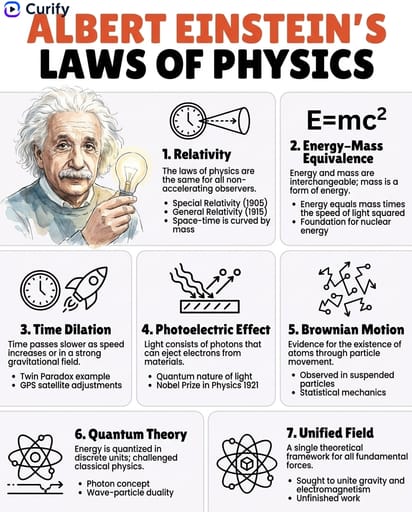 Curify

ALBERT EINSTEIN'S LAWS OF PHYSICS

1. Relativity
The laws of physics are the same for all non-accelerating observers.
• Special Relativity (1905)
• General Relativity (1915)
• Space-time is curved by mass

$E=mc^2$
2. Energy–Mass Equivalence
Energy and mass are interchangeable; mass is a form of energy.
• Energy equals mass times the speed of light squared
• Foundation for nuclear energy

3. Time Dilation
Time passes slower as speed increases or in a strong gravitational field.
• Twin Paradox example
• GPS satellite adjustments

4. Photoelectric Effect
Light consists of photons that can eject electrons from materials.
• Quantum nature of light
• Nobel Prize in Physics 1921

5. Brownian Motion
Evidence for the existence of atoms through particle movement.
• Observed in suspended particles
• Statistical mechanics

6. Quantum Theory
Energy is quantized in discrete units; challenged classical physics.
• Photon concept
• Wave-particle duality

7. Unified Field
A single theoretical framework for all fundamental forces.
• Sought to unite gravity and electromagnetism
• Unfinished work