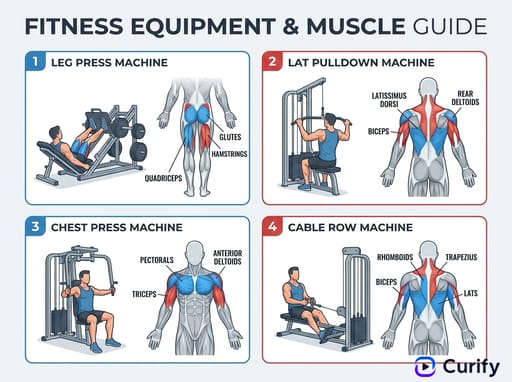 FITNESS EQUIPMENT & MUSCLE GUIDE

1 LEG PRESS MACHINE

GLUTES
HAMSTRINGS
QUADRICEPS

2 LAT PULLDOWN MACHINE

LATISSIMUS DORSI
REAR DELTOIDS
BICEPS

3 CHEST PRESS MACHINE

PECTORALS
ANTERIOR DELTOIDS
TRICEPS

4 CABLE ROW MACHINE

RHOMBOIDS
TRAPEZIUS
BICEPS
LATS

Curify