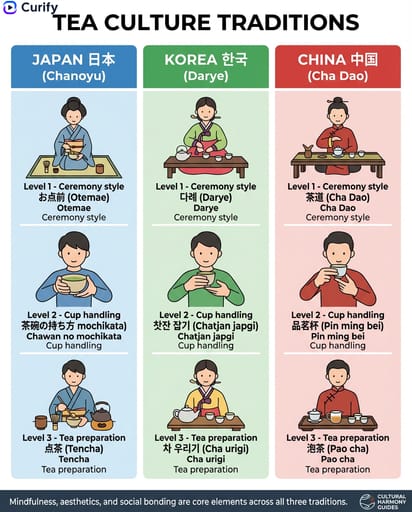 Curify

TEA CULTURE TRADITIONS

JAPAN 日本
(Chanoyu)

Level 1 - Ceremony style
お点前 (Otemae)
Otemae
Ceremony style

Level 2 - Cup handling
茶碗の持ち方 mochikata)
Chawan no mochikata
Cup handling

Level 3 - Tea preparation
点茶 (Tencha)
Tencha
Tea preparation

KOREA 한국
(Darye)

Level 1 - Ceremony style
다례 (Darye)
Darye
Ceremony style

Level 2 - Cup handling
찻잔 잡기 (Chatjan japgi)
Chatjan japgi
Cup handling

Level 3 - Tea preparation
차 우리기 (Cha urigi)
Cha urigi
Tea preparation

CHINA 中国
(Cha Dao)

Level 1 - Ceremony style
茶道 (Cha Dao)
Cha Dao
Ceremony style

Level 2 - Cup handling
品茗杯 (Pin ming bei)
Pin ming bei
Cup handling

Level 3 - Tea preparation
泡茶 (Pao cha)
Pao cha
Tea preparation

Mindfulness, aesthetics, and social bonding are core elements across all three traditions.

CULTURAL HARMONY GUIDES