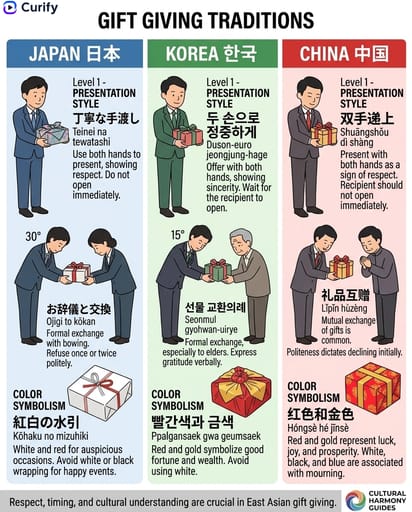 Curify

GIFT GIVING TRADITIONS

JAPAN 日本

Level 1 - PRESENTATION STYLE
丁寧な手渡し
Teinei na tewatashi
Use both hands to present, showing respect. Do not open immediately.

30°

お辞儀と交換
Ojigi to kōkan
Formal exchange with bowing. Refuse once or twice politely.

COLOR SYMBOLISM
紅白の水引
Kōhaku no mizuhiki
White and red for auspicious occasions. Avoid white or black wrapping for happy events.

KOREA 한국

Level 1 - PRESENTATION STYLE
두 손으로 정중하게
Duson-euro jeongjung-hage
Offer with both hands, showing sincerity. Wait for the recipient to open.

15°

선물 교환의례
Seonmul gyohwan-uirye
Formal exchange, especially to elders. Express gratitude verbally.

COLOR SYMBOLISM
빨간색과 금색
Ppalgansaek gwa geumsaek
Red and gold symbolize good fortune and wealth. Avoid using white.

CHINA 中国

Level 1 - PRESENTATION STYLE
双手递上
Shuāngshǒu dì shàng
Present with both hands as a sign of respect. Recipient should not open immediately.

礼品互赠
Lǐpǐn hùzèng
Mutual exchange of gifts is common.
Politeness dictates declining initially.

COLOR SYMBOLISM
红色和金色
Hóngsè hé jīnsè
Red and gold represent luck, joy, and prosperity. White, black, and blue are associated with mourning.

Respect, timing, and cultural understanding are crucial in East Asian gift giving.

CULTURAL HARMONY GUIDES